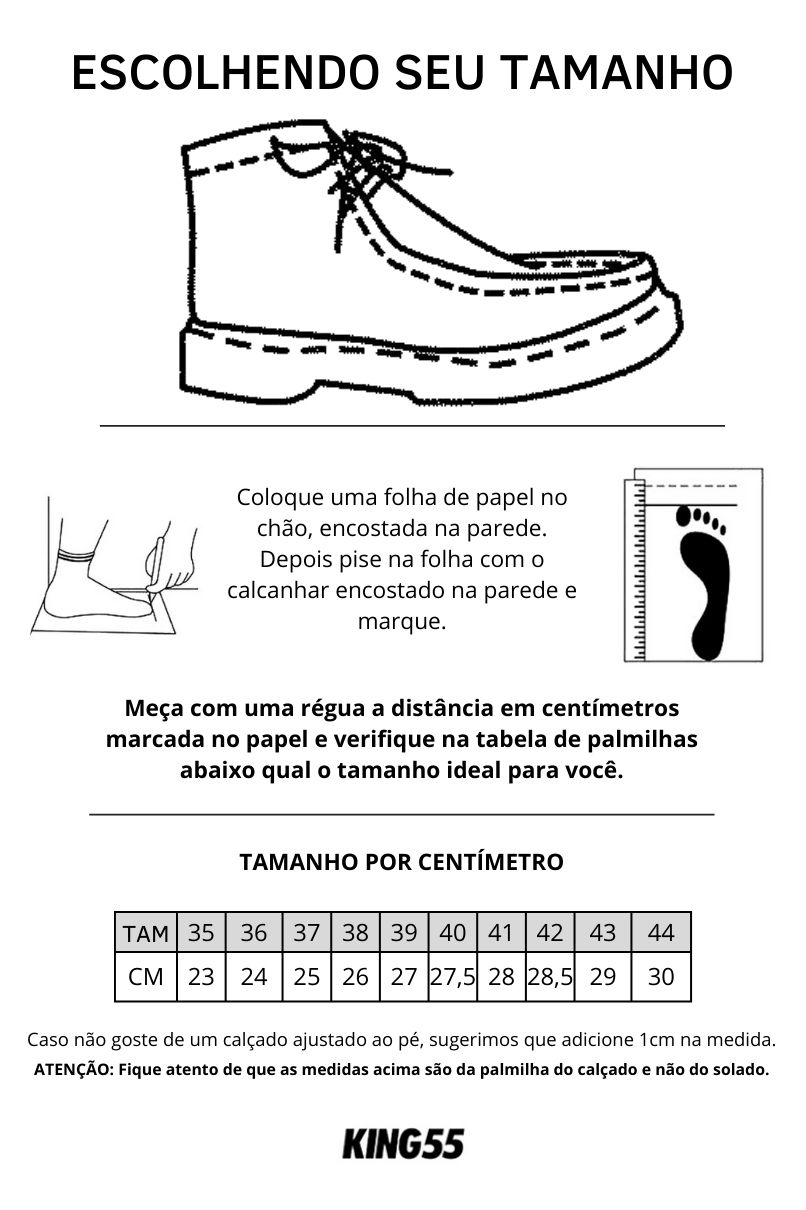 ESCOLHENDO SEU TAMANHO

Coloque uma folha de papel no chão, encostada na parede. Depois pise na folha com o calcanhar encostado na parede e marque.

Meça com uma régua a distância em centímetros marcada no papel e verifique na tabela de palmilhas abaixo qual o tamanho ideal para você.

TAMANHO POR CENTÍMETRO

| TAM | 35 | 36 | 37 | 38 | 39 | 40 | 41 | 42 | 43 | 44 |
|---|---|---|---|---|---|---|---|---|---|---|
| CM | 23 | 24 | 25 | 26 | 27 | 27,5 | 28 | 28,5 | 29 | 30 |

Caso não goste de um calçado ajustado ao pé, sugerimos que adicione 1cm na medida.

ATENÇÃO: Fique atento de que as medidas acima são da palmilha do calçado e não do solado.

KING55