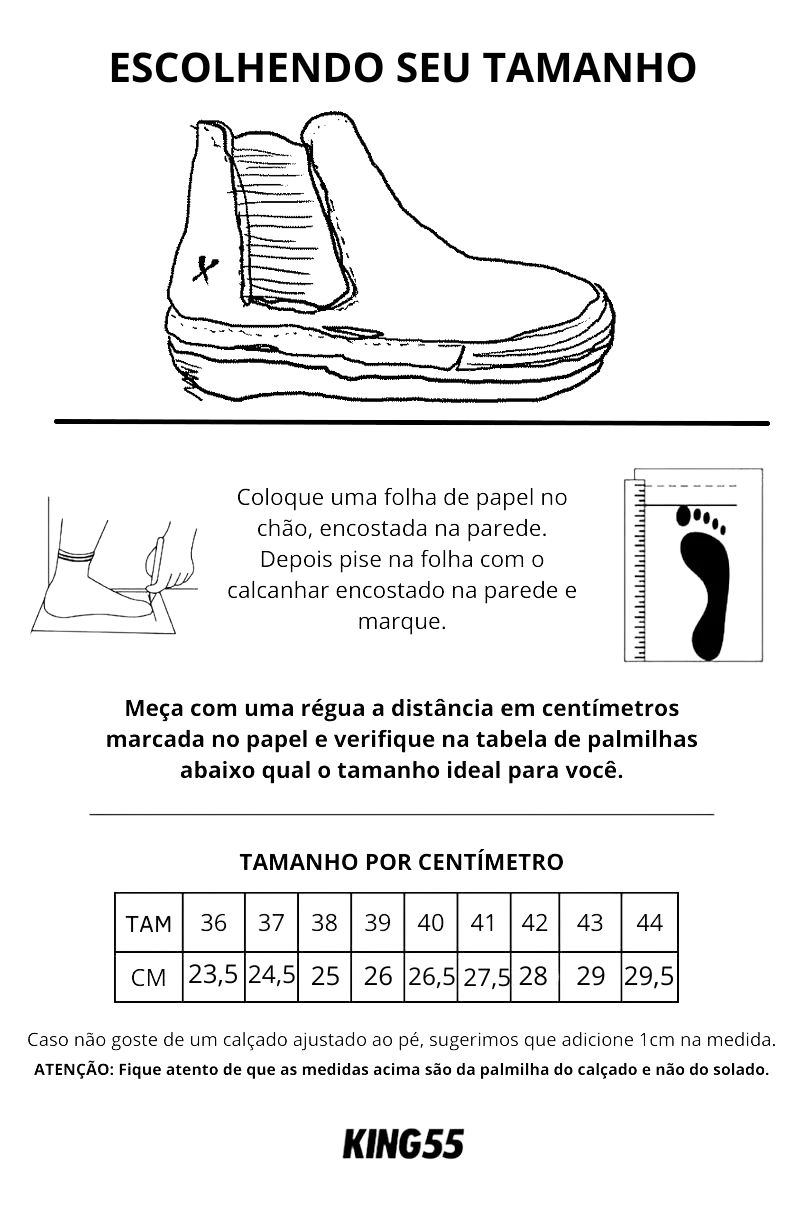 ESCOLHENDO SEU TAMANHO

Coloque uma folha de papel no chão, encostada na parede. Depois pise na folha com o calcanhar encostado na parede e marque.

Meça com uma régua a distância em centímetros marcada no papel e verifique na tabela de palmilhas abaixo qual o tamanho ideal para você.

TAMANHO POR CENTÍMETRO

| TAM | 36 | 37 | 38 | 39 | 40 | 41 | 42 | 43 | 44 |
|---|---|---|---|---|---|---|---|---|---|
| CM | 23,5 | 24,5 | 25 | 26 | 26,5 | 27,5 | 28 | 29 | 29,5 |

Caso não goste de um calçado ajustado ao pé, sugerimos que adicione 1cm na medida.
ATENÇÃO: Fique atento de que as medidas acima são da palmilha do calçado e não do solado.

KING55