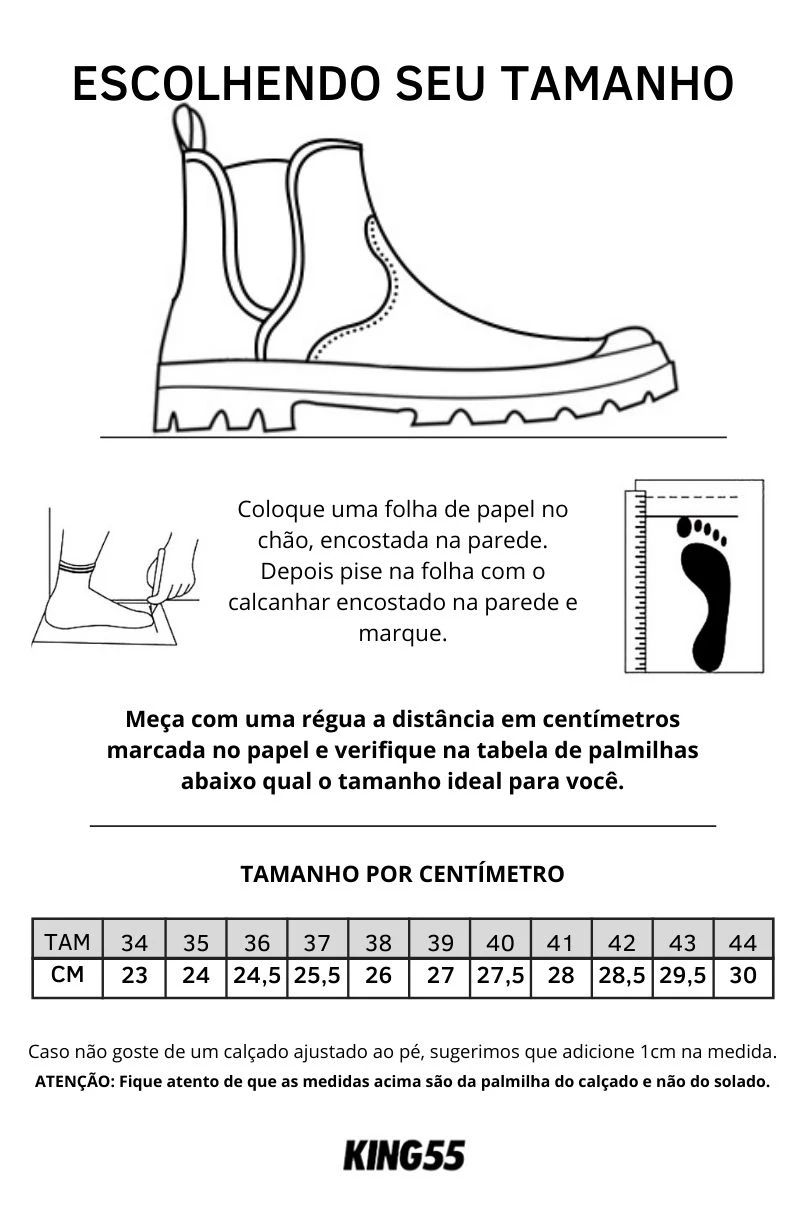 ESCOLHENDO SEU TAMANHO

Coloque uma folha de papel no chão, encostada na parede. Depois pise na folha com o calcanhar encostado na parede e marque.

Meça com uma régua a distância em centímetros marcada no papel e verifique na tabela de palmilhas abaixo qual o tamanho ideal para você.

TAMANHO POR CENTÍMETRO

| TAM | 34 | 35 | 36 | 37 | 38 | 39 | 40 | 41 | 42 | 43 | 44 |
|---|---|---|---|---|---|---|---|---|---|---|---|
| CM | 23 | 24 | 24,5 | 25,5 | 26 | 27 | 27,5 | 28 | 28,5 | 29,5 | 30 |

Caso não goste de um calçado ajustado ao pé, sugerimos que adicione 1cm na medida.
ATENÇÃO: Fique atento de que as medidas acima são da palmilha do calçado e não do solado.

KING55