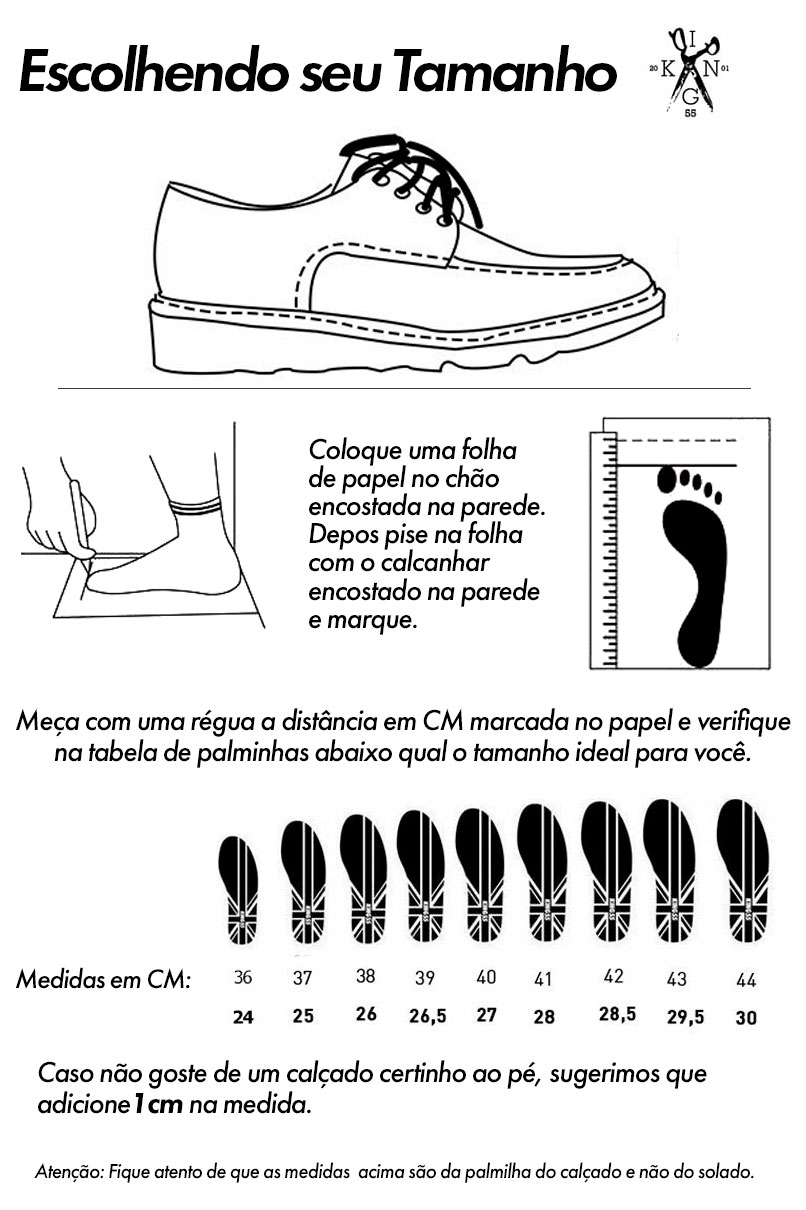 Escolhendo seu Tamanho

I
20 K N 01
G
55

Coloque uma folha de papel no chão encostada na parede. Depos pise na folha com o calcanhar encostado na parede e marque.

Meça com uma régua a distância em CM marcada no papel e verifique na tabela de palminhas abaixo qual o tamanho ideal para você.

| Medidas em CM: | 36 | 37 | 38 | 39 | 40 | 41 | 42 | 43 | 44 |
|---|---|---|---|---|---|---|---|---|---|
| | 24 | 25 | 26 | 26,5 | 27 | 28 | 28,5 | 29,5 | 30 |

Caso não goste de um calçado certinho ao pé, sugerimos que adicione 1 cm na medida.

Atenção: Fique atento de que as medidas acima são da palmilha do calçado e não do solado.